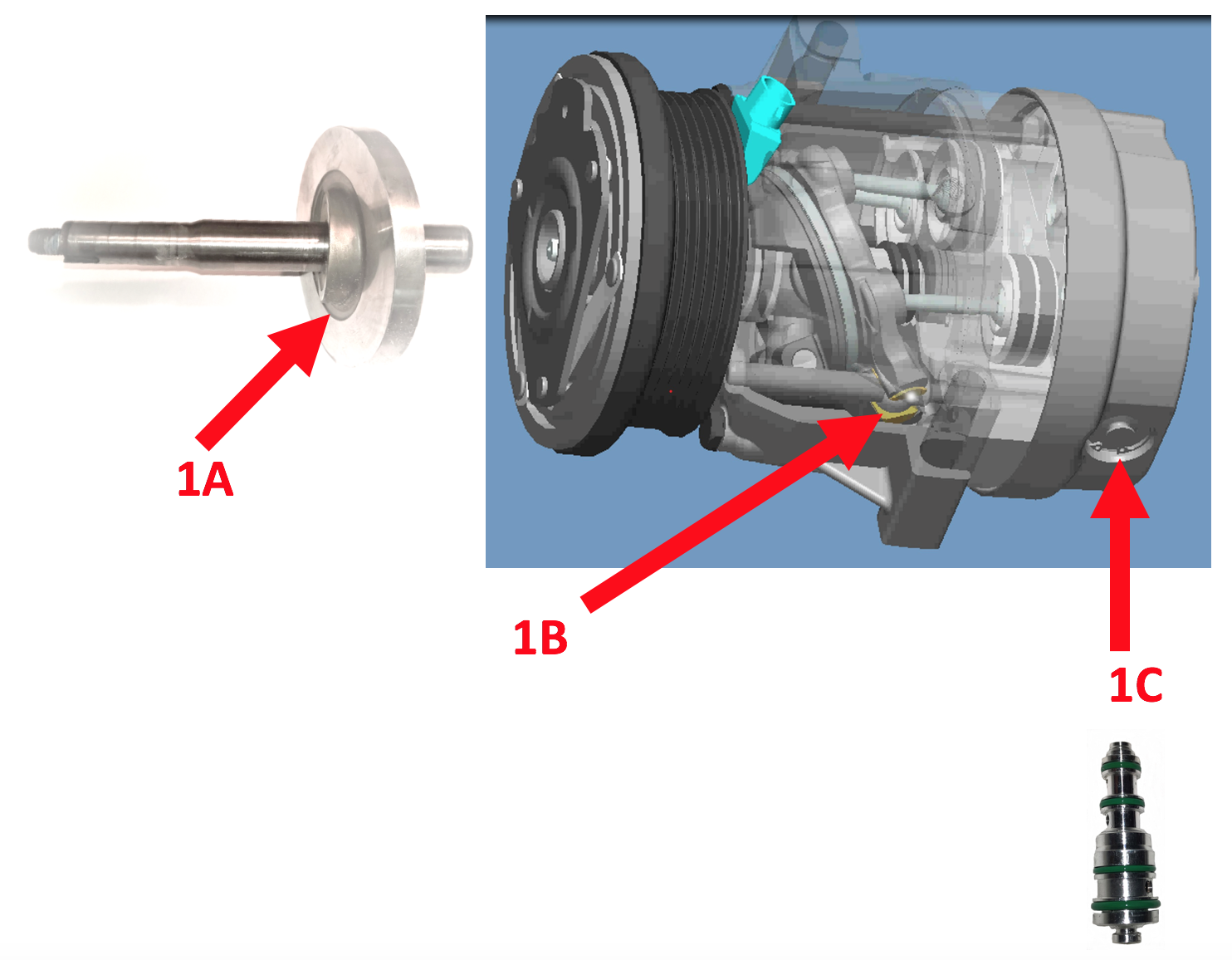 1A

1B

1C