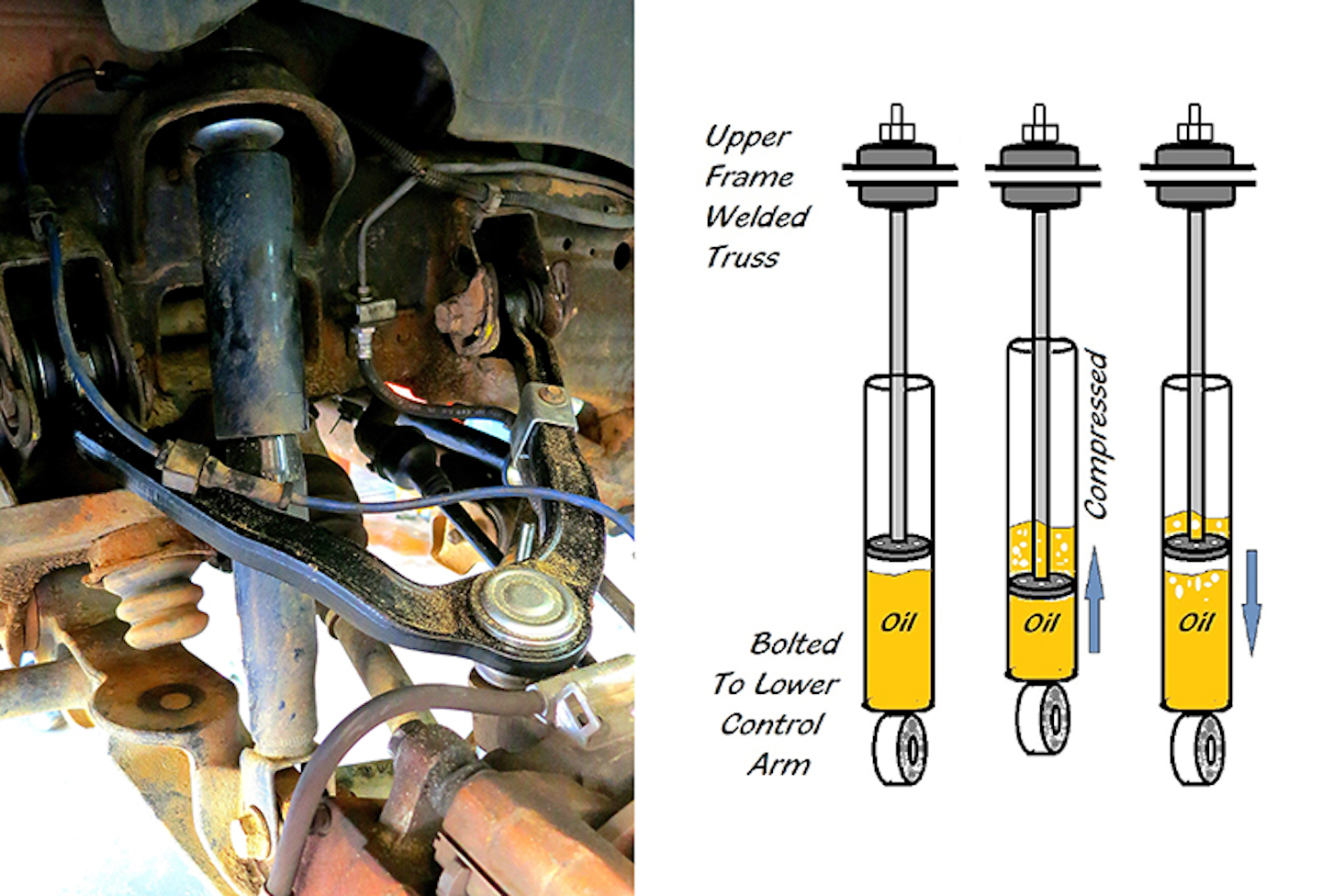 Upper Frame Welded Truss

Compressed

Oil

Oil

Oil

Bolted To Lower Control Arm