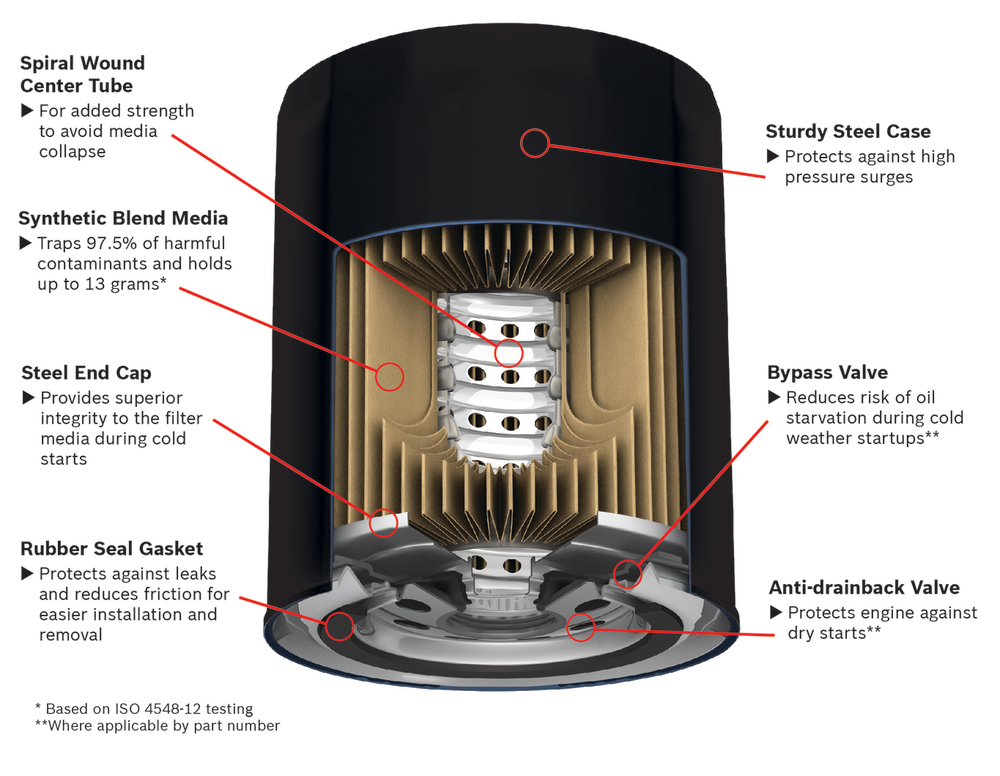 Spiral Wound Center Tube
▶ For added strength to avoid media collapse

Synthetic Blend Media
▶ Traps 97.5% of harmful contaminants and holds up to 13 grams*

Steel End Cap
▶ Provides superior integrity to the filter media during cold starts

Rubber Seal Gasket
▶ Protects against leaks and reduces friction for easier installation and removal

Sturdy Steel Case
▶ Protects against high pressure surges

Bypass Valve
▶ Reduces risk of oil starvation during cold weather startups**

Anti-drainback Valve
▶ Protects engine against dry starts**

* Based on ISO 4548-12 testing
**Where applicable by part number