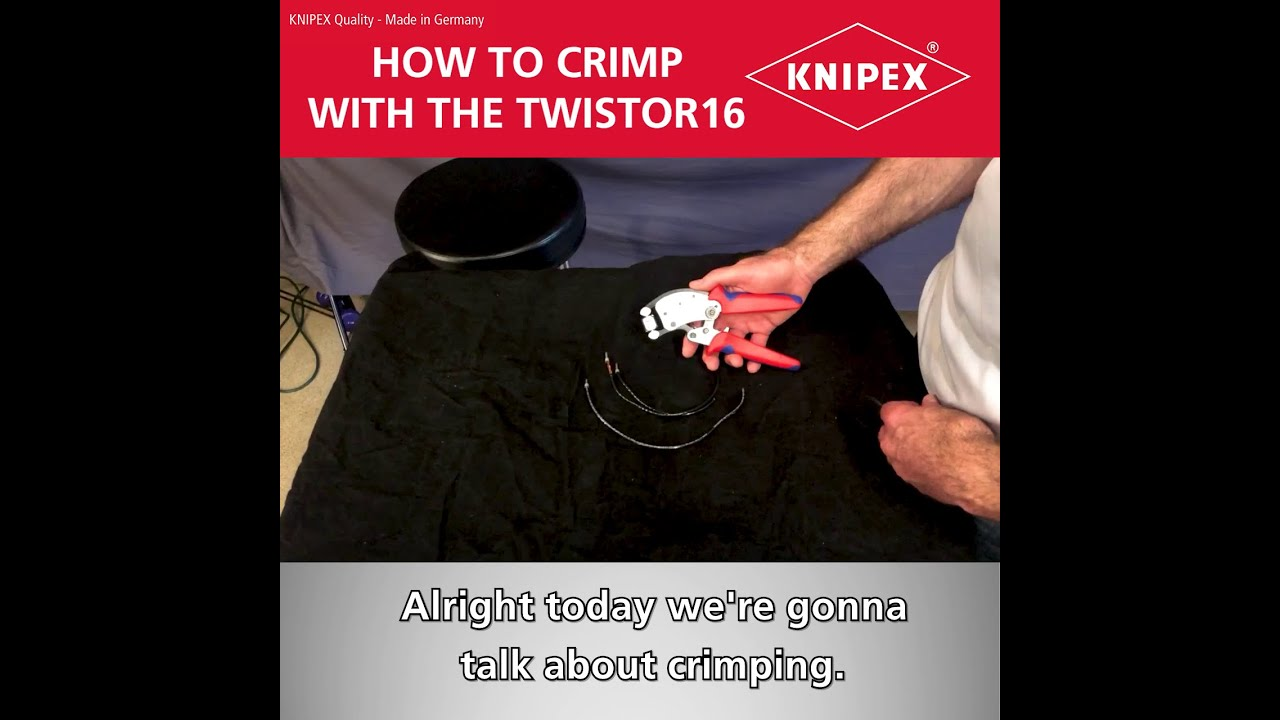 KNIPEX Quality - Made in Germany

HOW TO CRIMP WITH THE TWISTOR16

KNIPEX®

Alright today we're gonna talk about crimping.