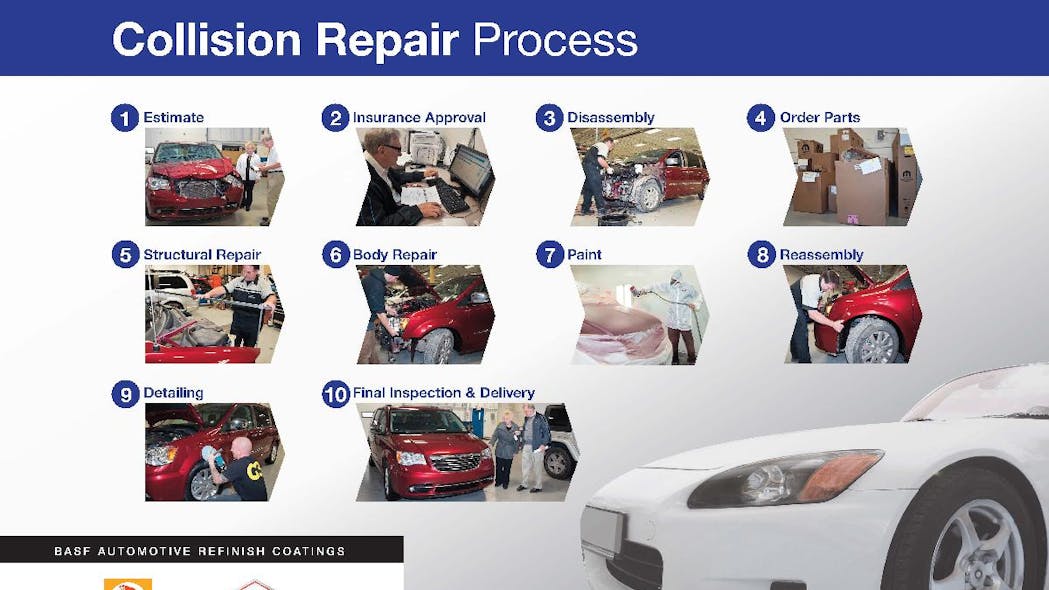 Collision Repair Process

1 Estimate

2 Insurance Approval

3 Disassembly

4 Order Parts

5 Structural Repair

6 Body Repair

7 Paint

8 Reassembly

9 Detailing

10 Final Inspection & Delivery

BASF AUTOMOTIVE REFINISH COATINGS