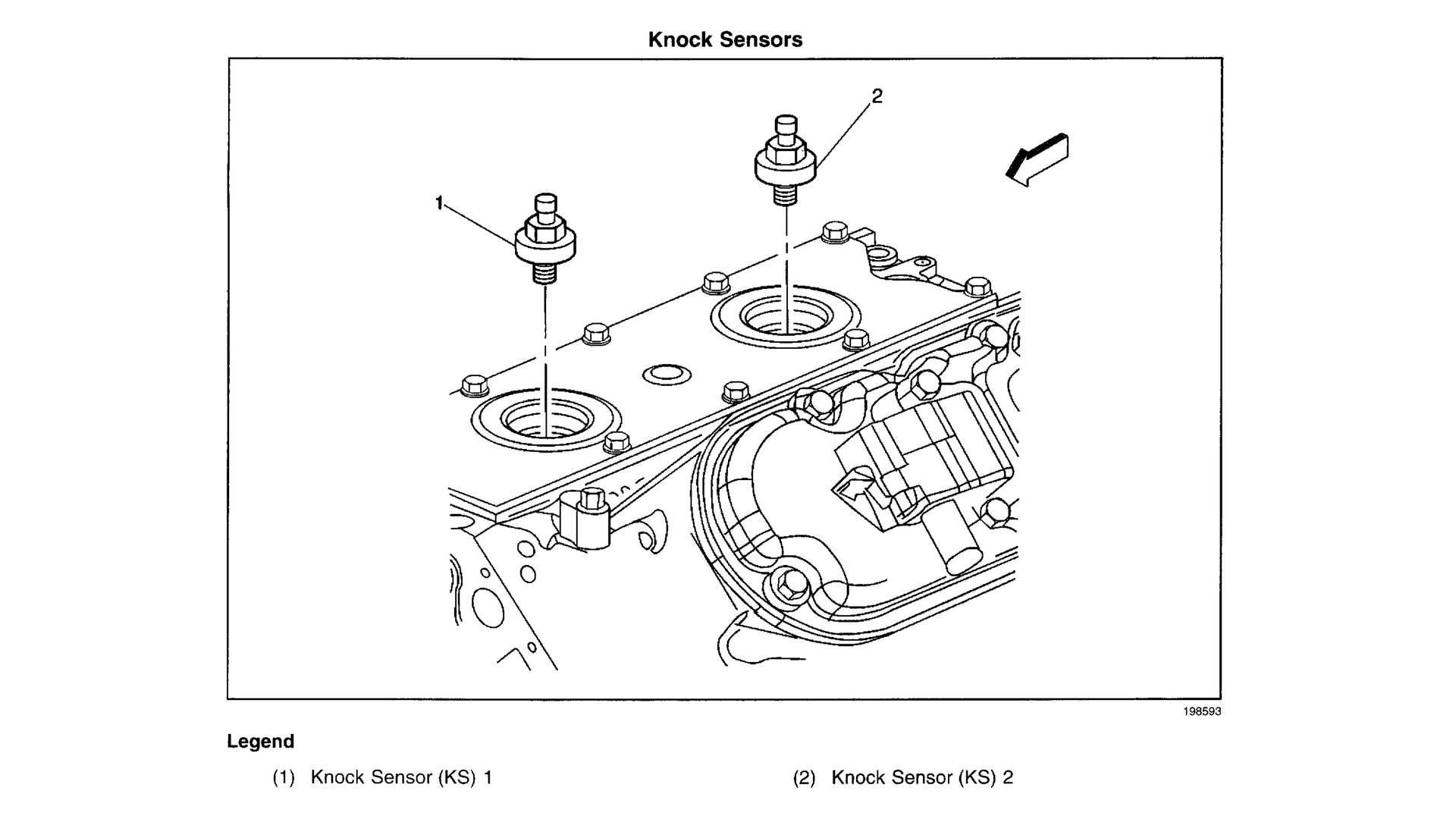 Knock Sensors

2

1

198593

Legend

(1) Knock Sensor (KS) 1

(2) Knock Sensor (KS) 2