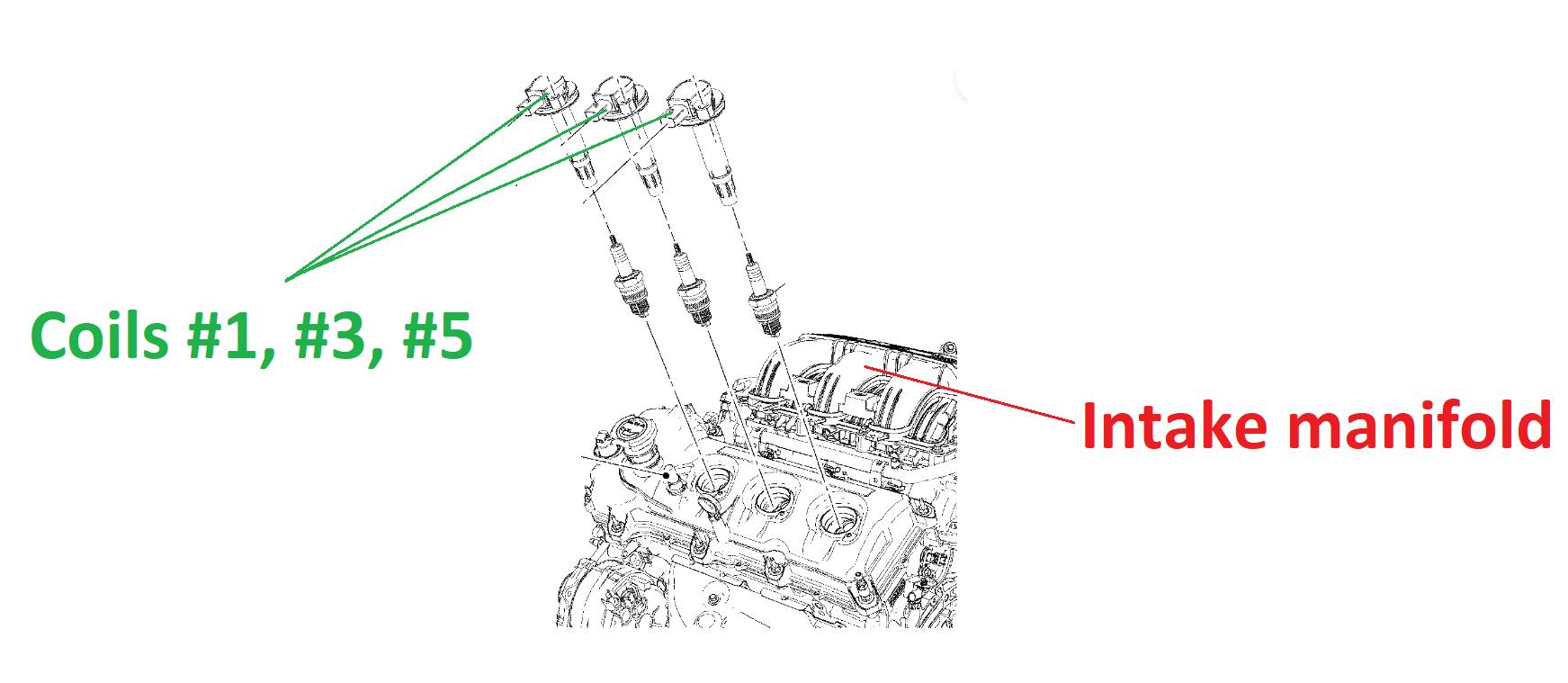 Coils #1, #3, #5

Intake manifold