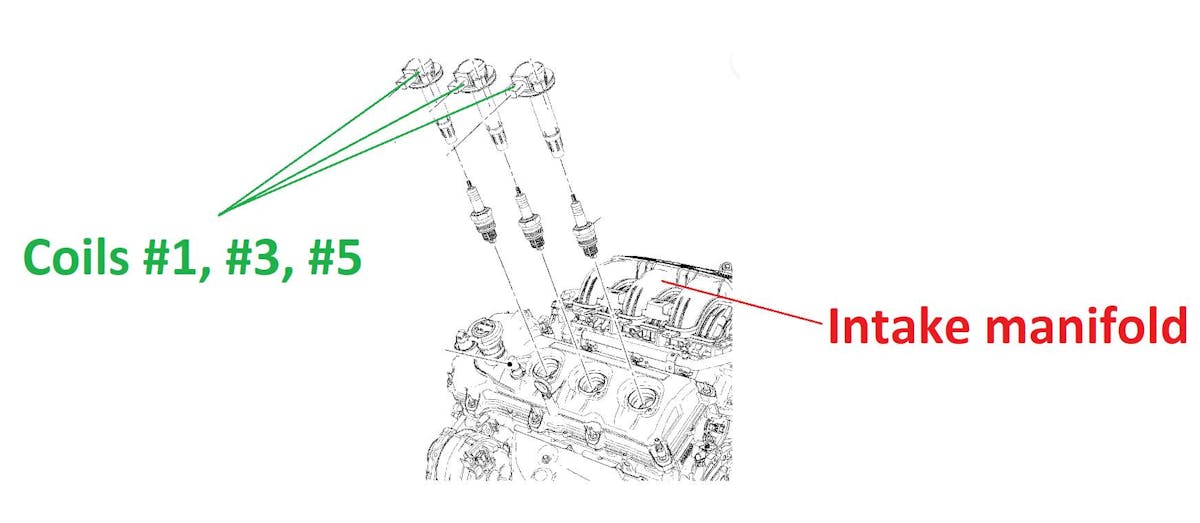 Coils #1, #3, #5

Intake manifold