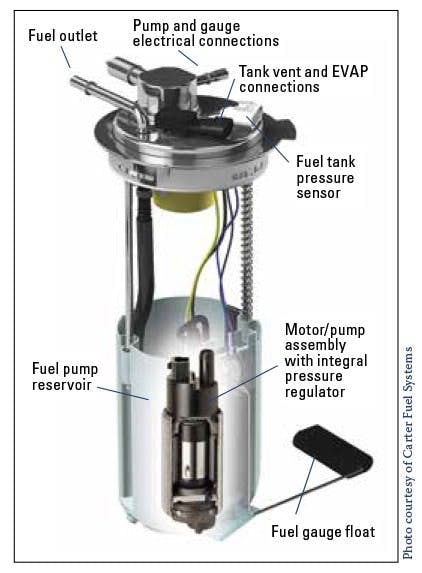 Fuel outlet

Pump and gauge electrical connections

Tank vent and EVAP connections

Fuel tank pressure sensor

Motor/pump assembly with integral pressure regulator

Fuel pump reservoir

Fuel gauge float

Photo courtesy of Carter Fuel Systems