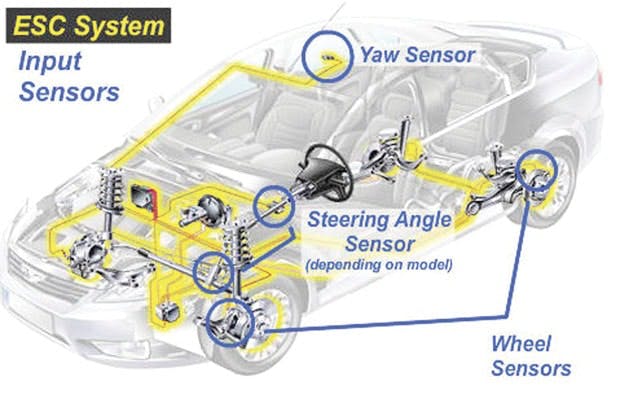 ESC System

Input Sensors

Yaw Sensor

Steering Angle Sensor
(depending on model)

Wheel Sensors