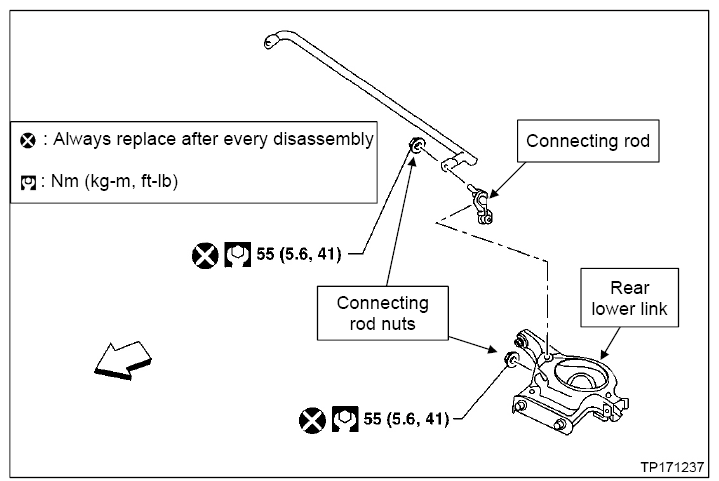 : Always replace after every disassembly

: Nm (kg-m, ft-lb)

Connecting rod

55 (5.6, 41)

Connecting rod nuts

Rear lower link

55 (5.6, 41)

TP171237