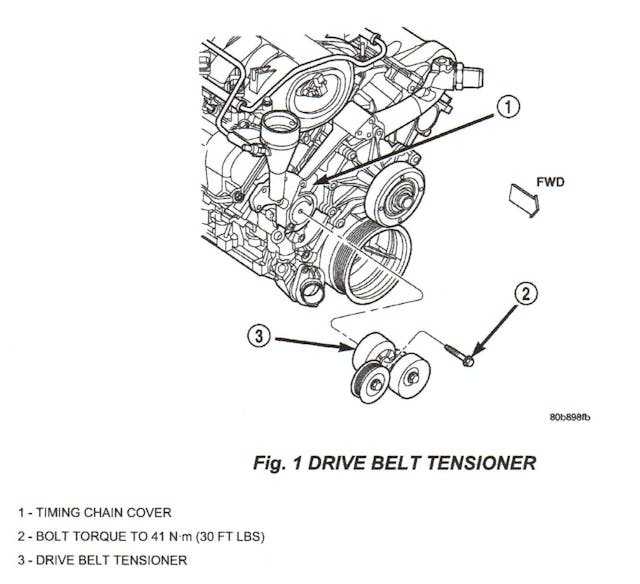 1

FWD

2

3

80b898fb

Fig. 1 DRIVE BELT TENSIONER

1 - TIMING CHAIN COVER

2 - BOLT TORQUE TO 41 N·m (30 FT LBS)

3 - DRIVE BELT TENSIONER