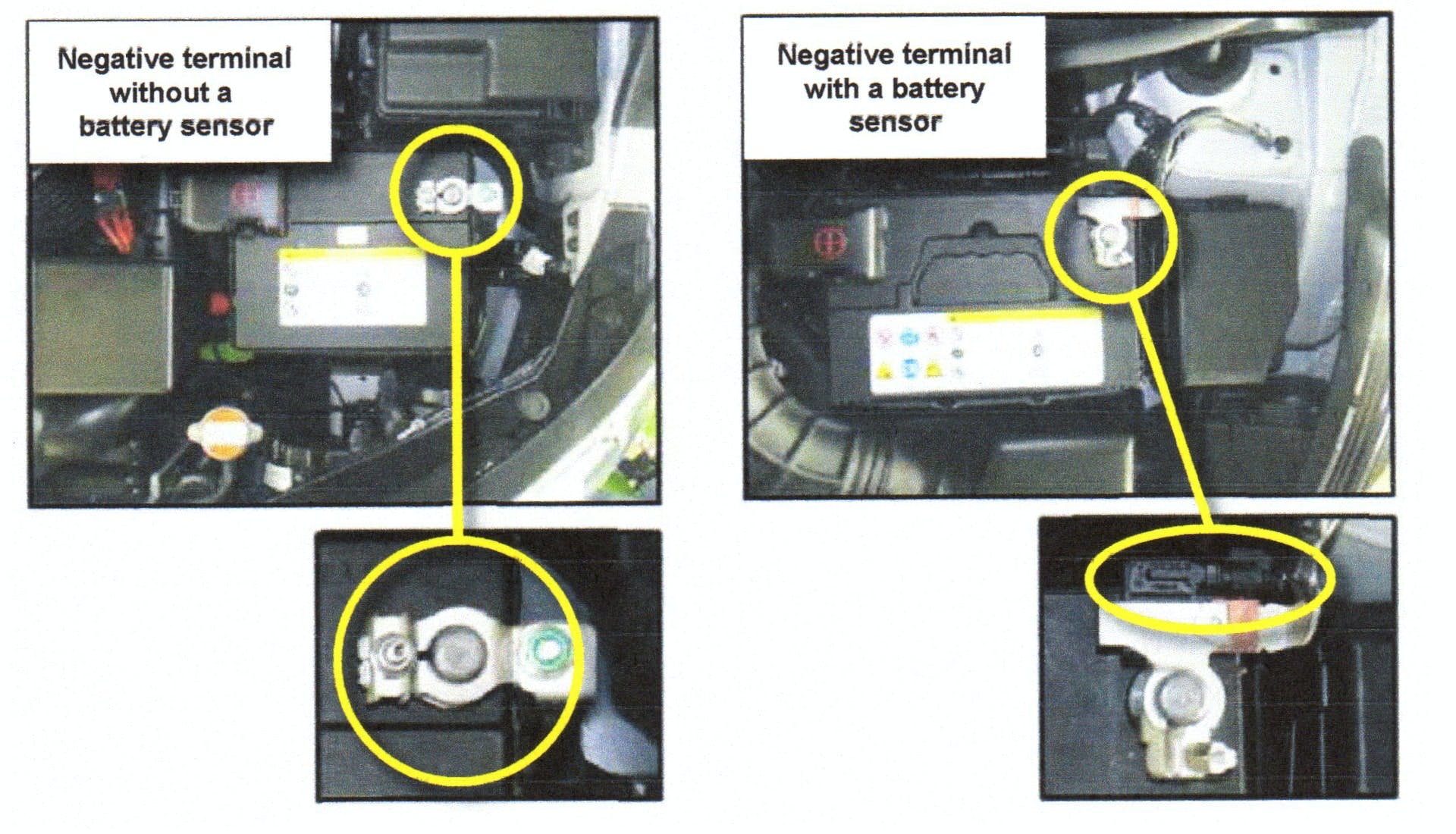 Negative terminal without a battery sensor

Negative terminal with a battery sensor