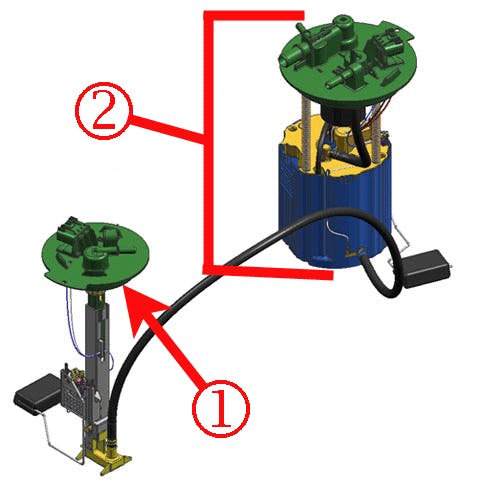 ②

①