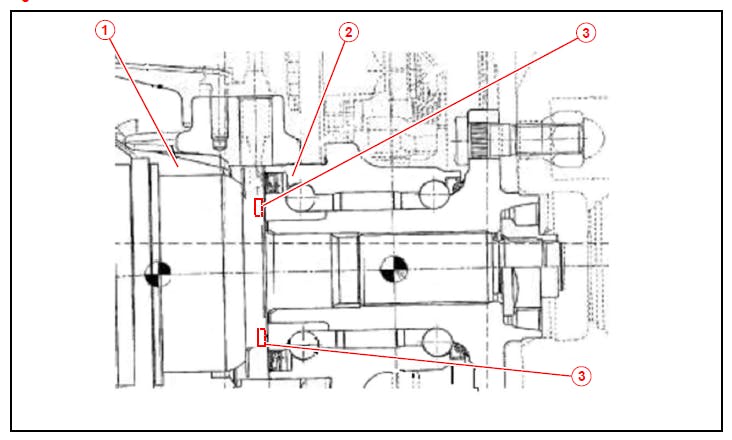 1
2
3
3