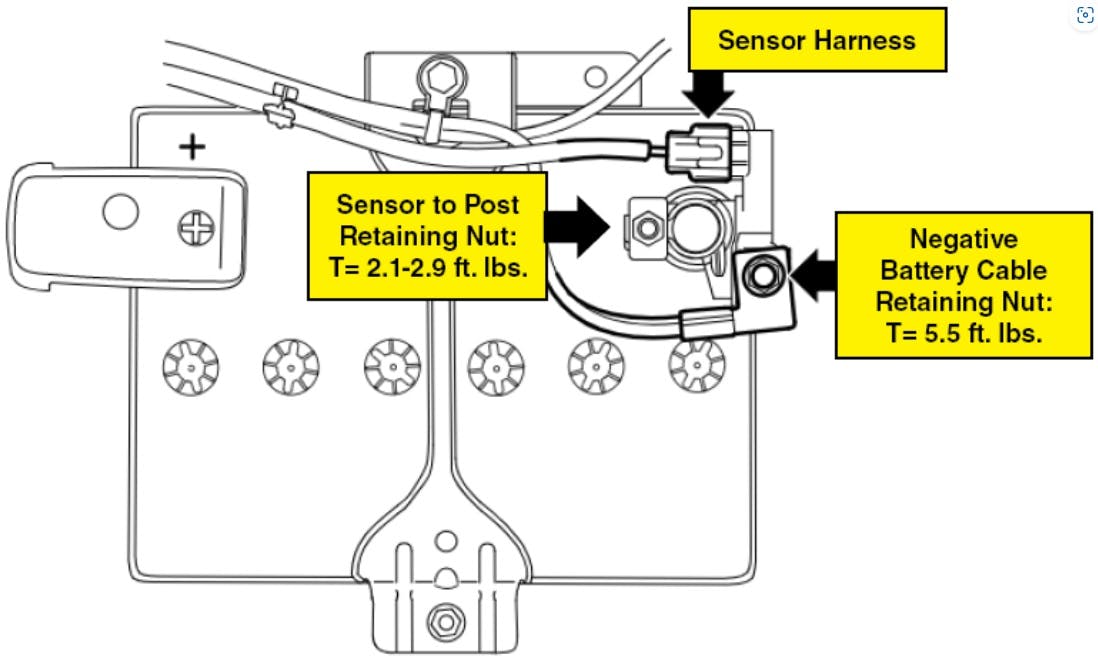 Sensor Harness

+

Sensor to Post Retaining Nut: T= 2.1-2.9 ft. lbs.

Negative Battery Cable Retaining Nut: T= 5.5 ft. lbs.