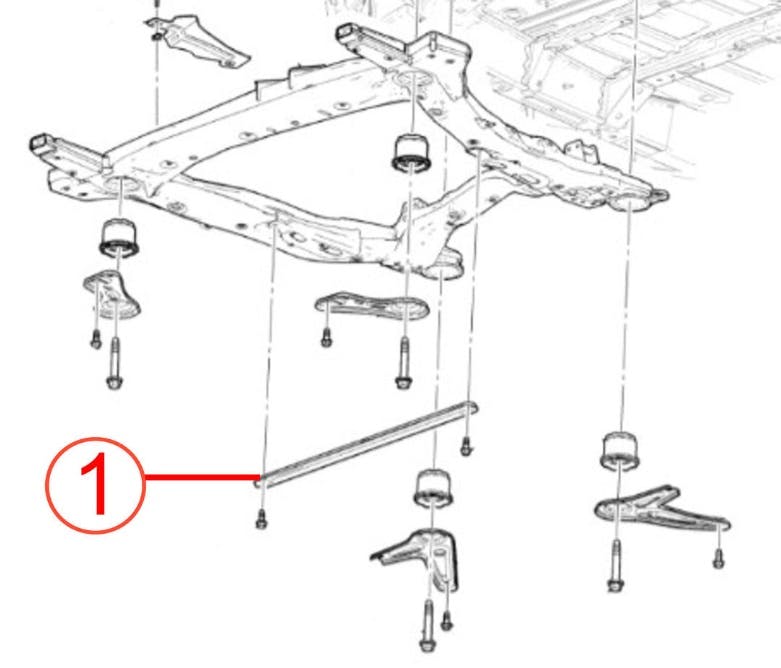 1