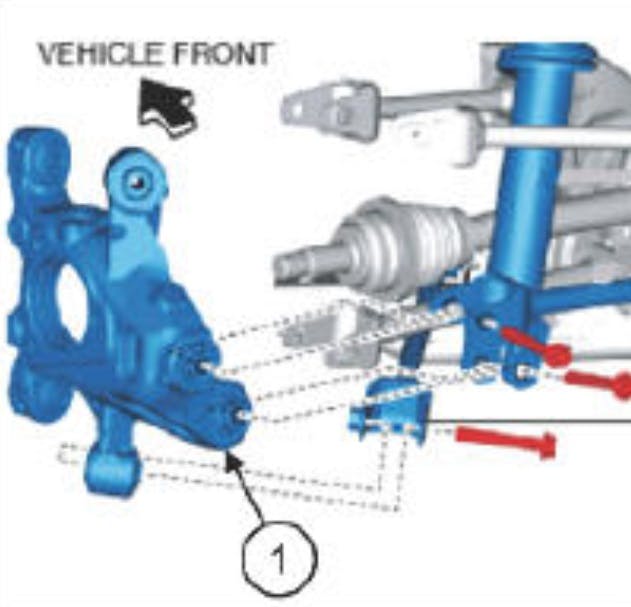 VEHICLE FRONT

1