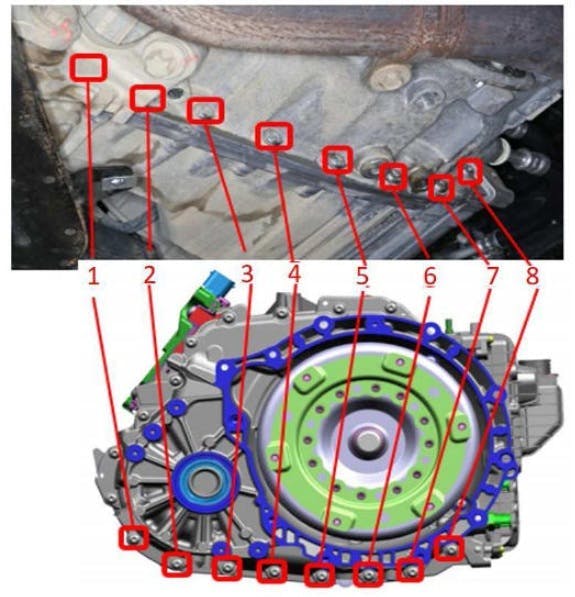 1 2 3 4 5 6 7 8