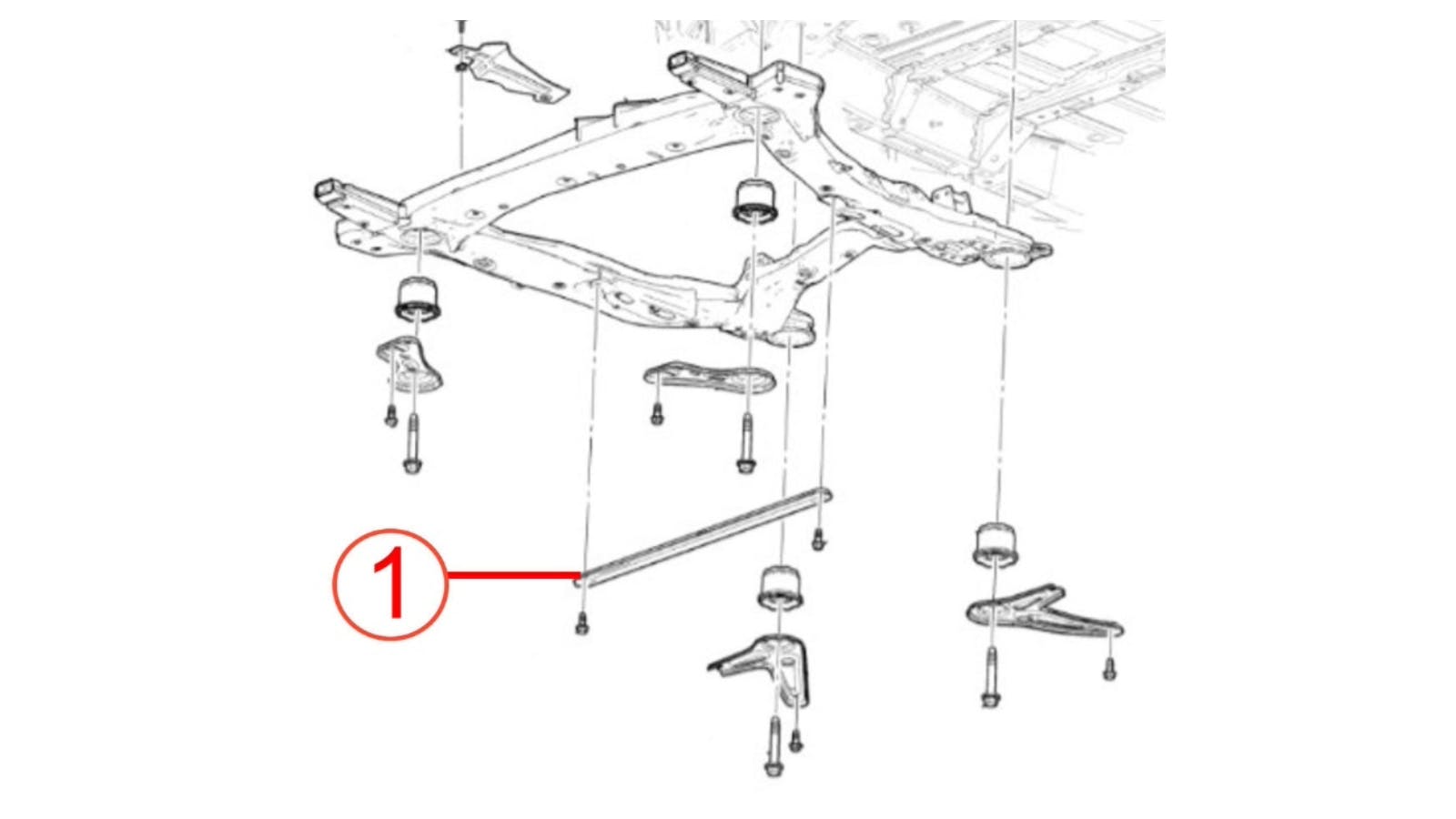 1