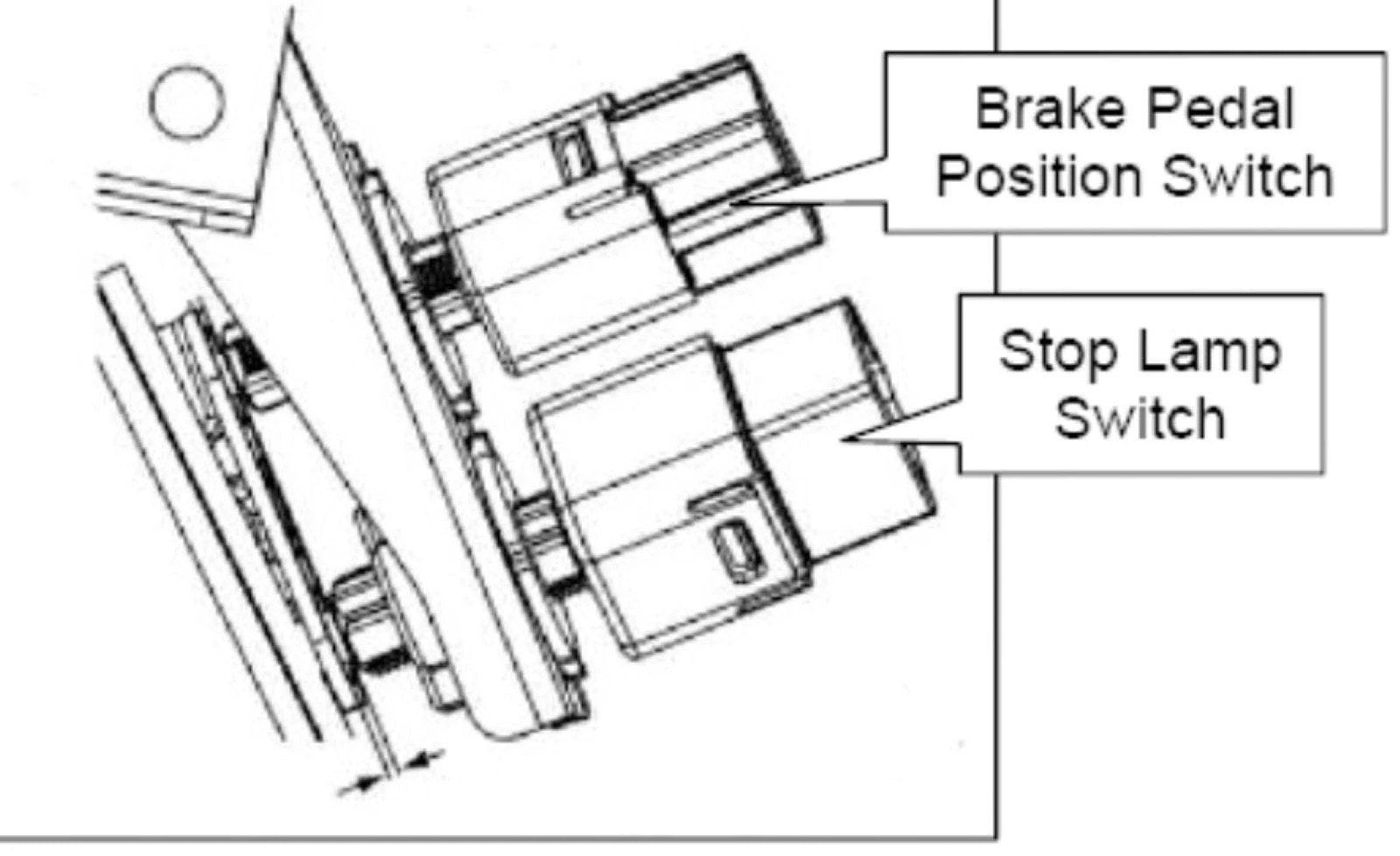 Brake Pedal Position Switch

Stop Lamp Switch